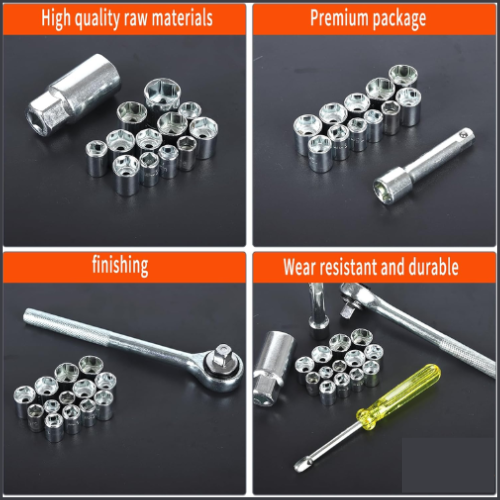 High quality raw materials

Premium package

finishing

Wear resistant and durable