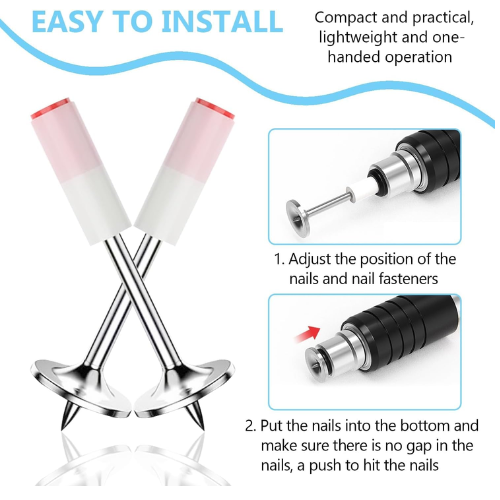 EASY TO INSTALL

Compact and practical, lightweight and one-handed operation

1. Adjust the position of the nails and nail fasteners

2. Put the nails into the bottom and make sure there is no gap in the nails, a push to hit the nails