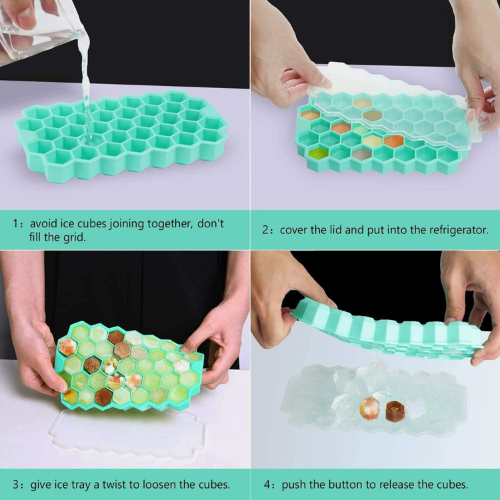 1：avoid ice cubes joining together, don't fill the grid.

2：cover the lid and put into the refrigerator.

3：give ice tray a twist to loosen the cubes.

4：push the button to release the cubes.