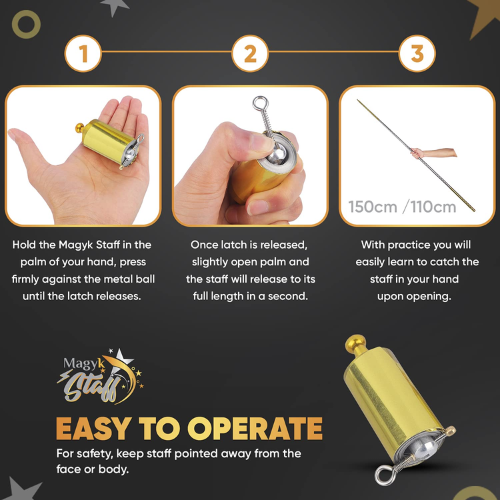 1

2

3

150cm /110cm

Hold the Magyk Staff in the palm of your hand, press firmly against the metal ball until the latch releases.

Once latch is released, slightly open palm and the staff will release to its full length in a second.

With practice you will easily learn to catch the staff in your hand upon opening.

Magyk Staff

EASY TO OPERATE

For safety, keep staff pointed away from the face or body.