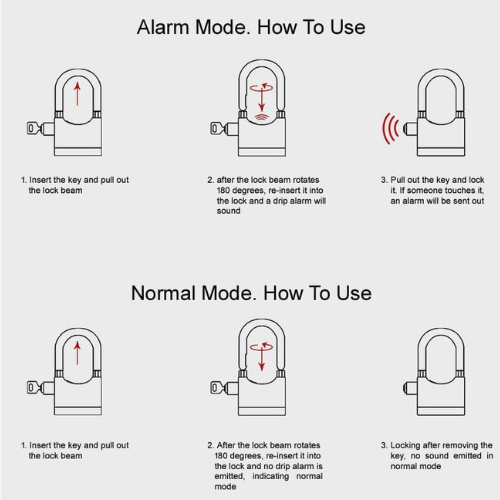 Alarm Mode. How To Use

1. Insert the key and pull out the lock beam

2. after the lock beam rotates 180 degrees, re-insert it into the lock and a drip alarm will sound

3. Pull out the key and lock it. If someone touches it, an alarm will be sent out

Normal Mode. How To Use

1. Insert the key and pull out the lock beam

2. After the lock beam rotates 180 degrees, re-insert it into the lock and no drip alarm is emitted, indicating normal mode

3. Locking after removing the key, no sound emitted in normal mode