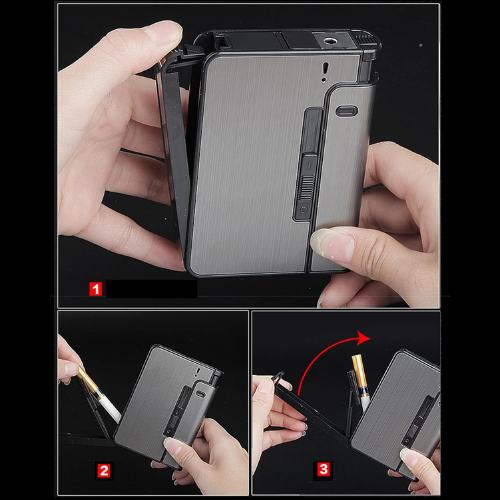 1

2

3