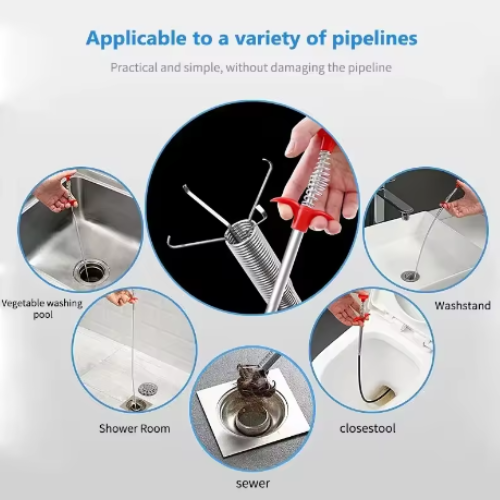 Applicable to a variety of pipelines

Practical and simple, without damaging the pipeline

Vegetable washing pool

Washstand

Shower Room

closestool

sewer