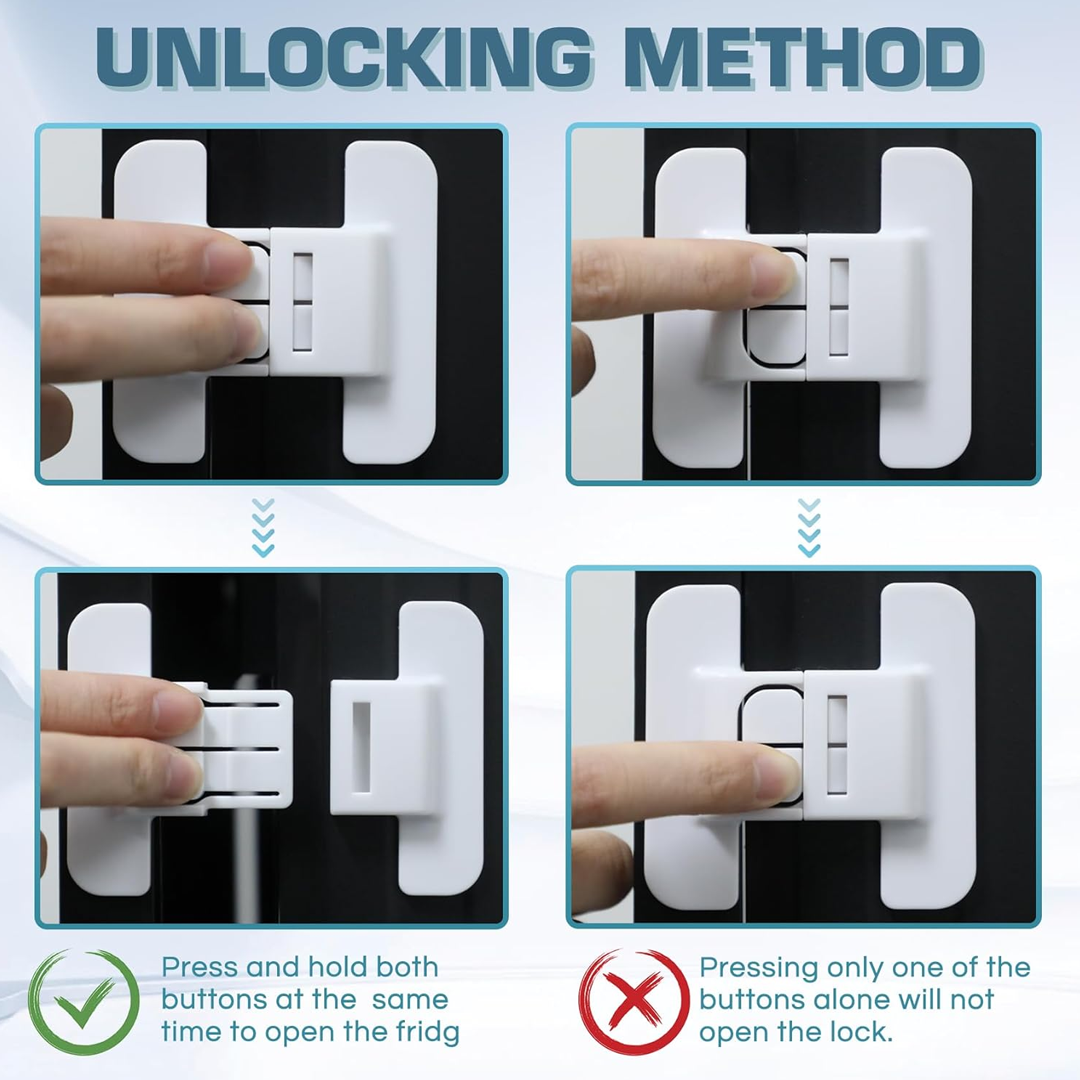 UNLOCKING METHOD

Press and hold both buttons at the same time to open the fridg

Pressing only one of the buttons alone will not open the lock.