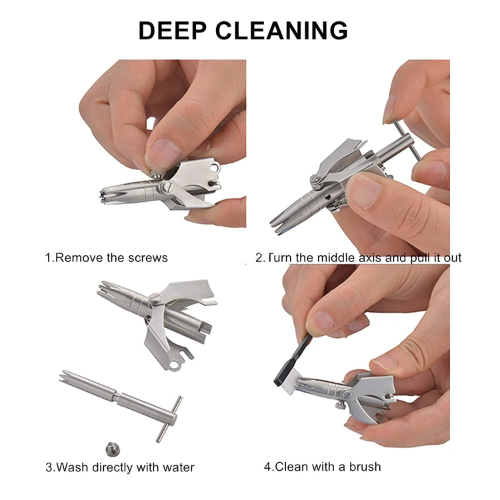 DEEP CLEANING

1.Remove the screws

2.Turn the middle axis and pull it out

3.Wash directly with water

4.Clean with a brush