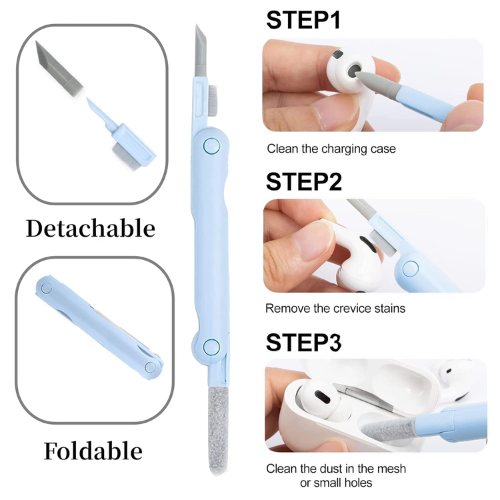 Detachable

Foldable

STEP1

Clean the charging case

STEP2

Remove the crevice stains

STEP3

Clean the dust in the mesh or small holes