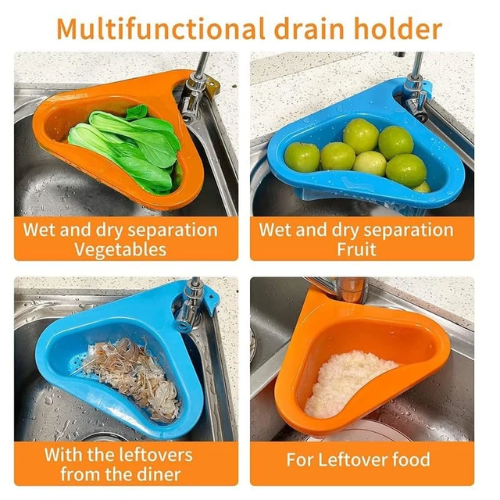 Multifunctional drain holder

Wet and dry separation
Vegetables

Wet and dry separation
Fruit

With the leftovers
from the diner

For Leftover food