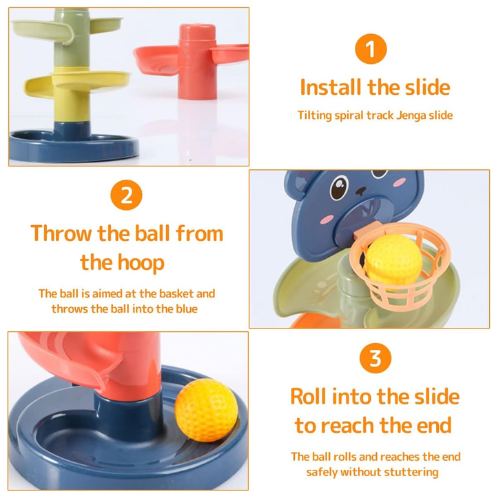 1

Install the slide

Tilting spiral track Jenga slide

2

Throw the ball from the hoop

The ball is aimed at the basket and throws the ball into the blue

3

Roll into the slide to reach the end

The ball rolls and reaches the end safely without stuttering