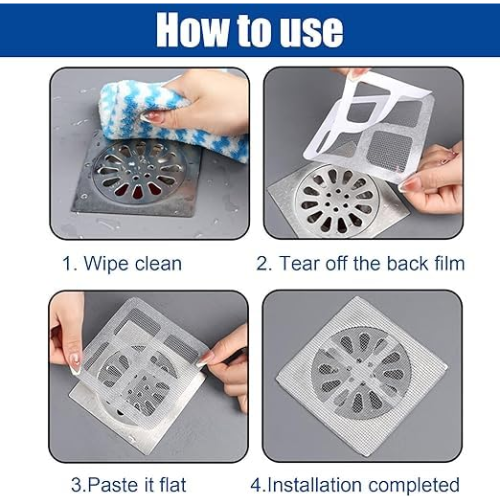 How to use

1. Wipe clean

2. Tear off the back film

3.Paste it flat

4.Installation completed